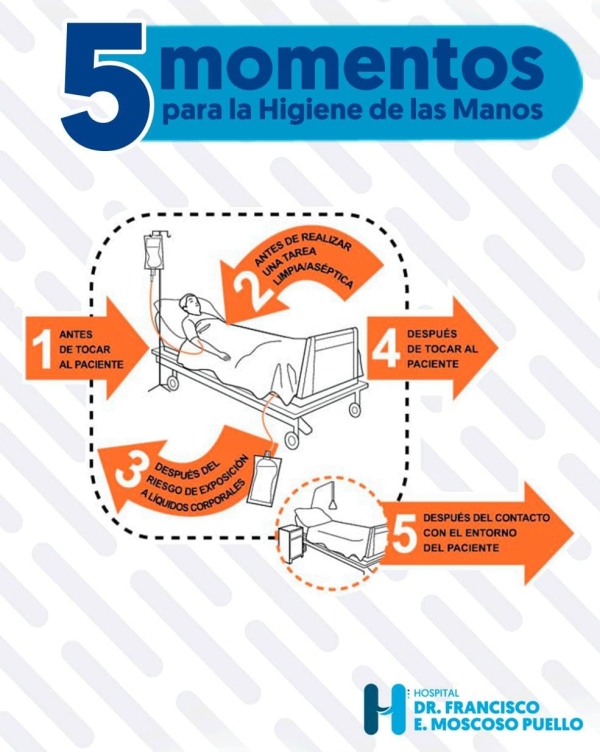 5 momentos
para la Higiene de las Manos

1 ANTES DE TOCAR AL PACIENTE

2 ANTES DE REALIZAR UNA TAREA LIMPIA/ASÉPTICA

3 DESPUÉS DEL RIESGO DE EXPOSICIÓN A LÍQUIDOS CORPORALES

4 DESPUÉS DE TOCAR AL PACIENTE

5 DESPUÉS DEL CONTACTO CON EL ENTORNO DEL PACIENTE

HOSPITAL
DR. FRANCISCO
E. MOSCOSO PUELLO